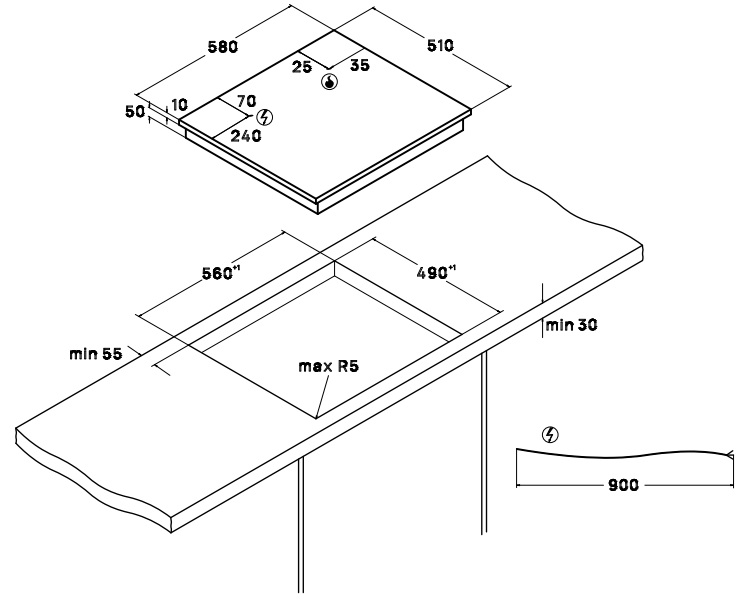 580
510
25
35
50
10
70
240
560$^{+1}$
490$^{+1}$
min 30
min 55
max R5
900